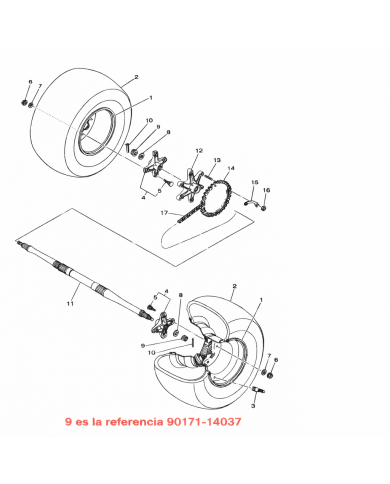 6
7
2
1
10
9
8
12
13
14
15
16
4
5
17
11
4
5
8
2
1
9
10
7
6
3

9 es la referencia 90171-14037